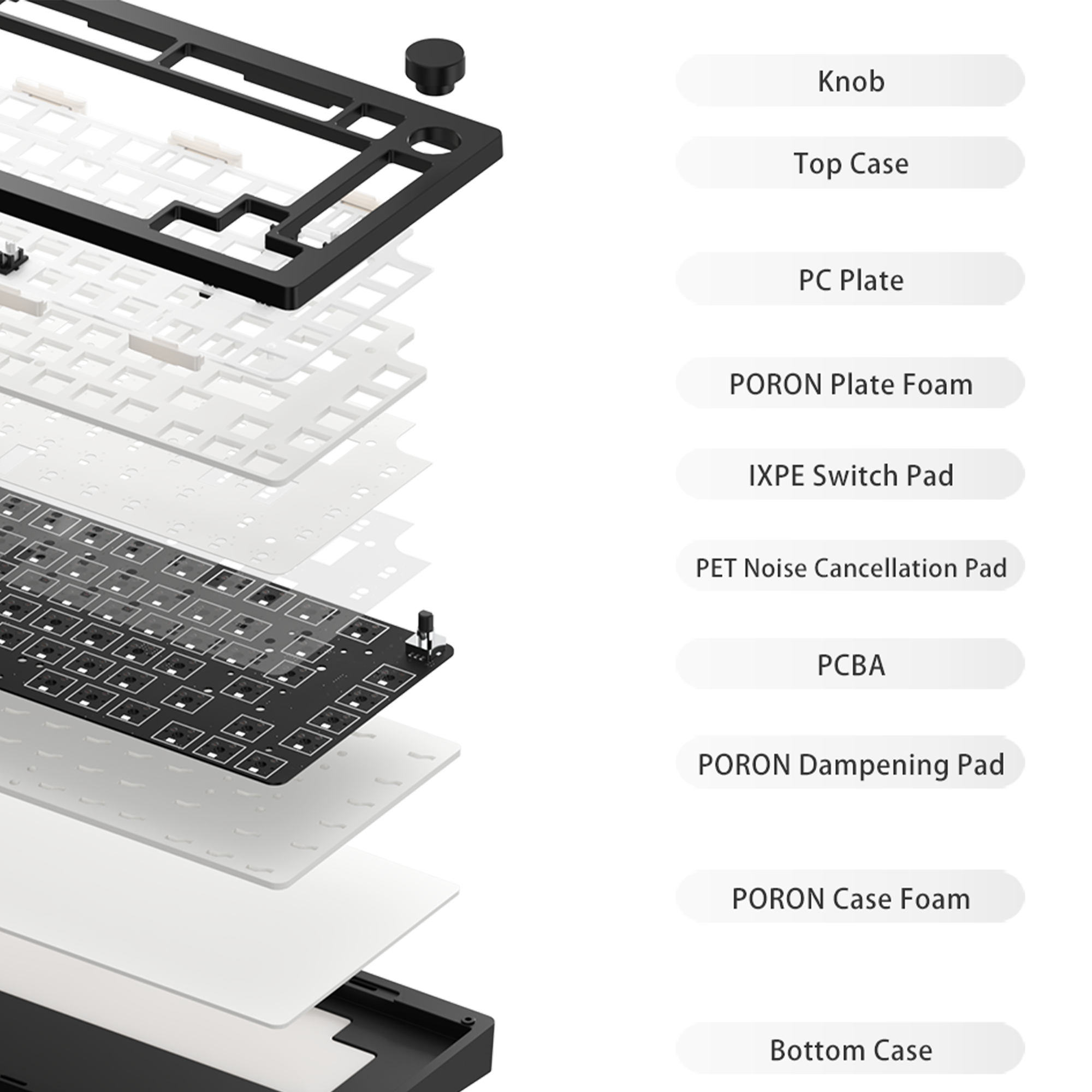 Knob

Top Case

PC Plate

PORON Plate Foam

IXPE Switch Pad

PET Noise Cancellation Pad

PCBA

PORON Dampening Pad

PORON Case Foam

Bottom Case