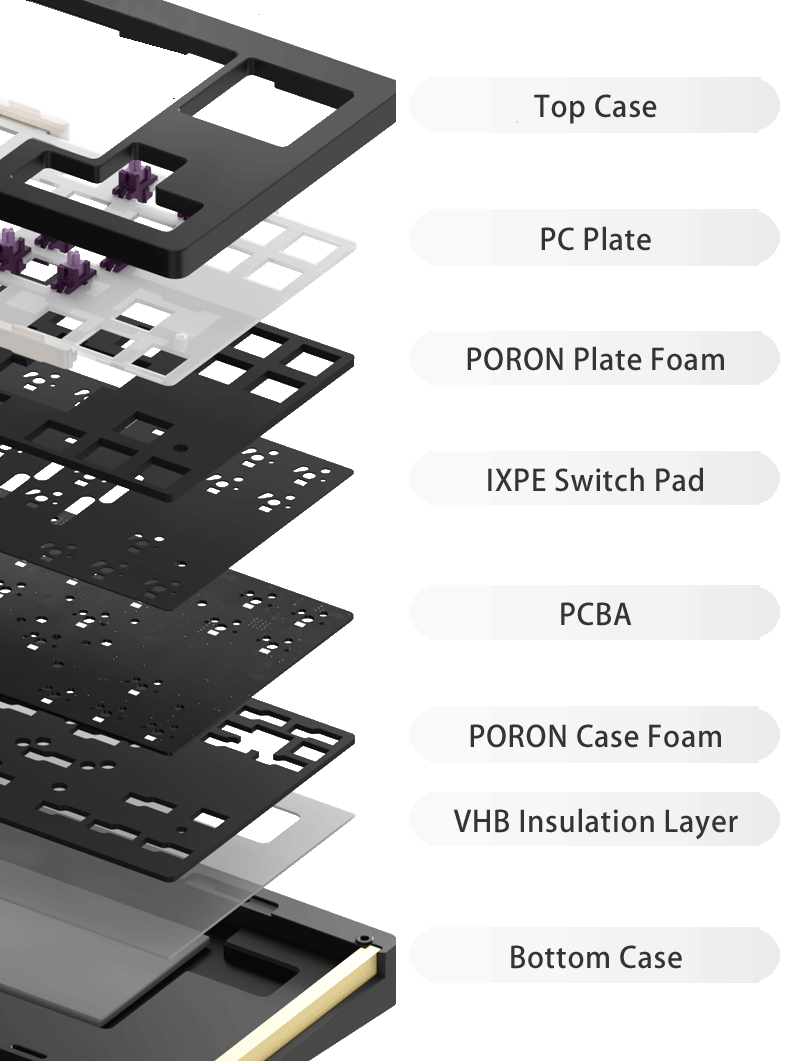 Top Case

PC Plate

PORON Plate Foam

IXPE Switch Pad

PCBA

PORON Case Foam

VHB Insulation Layer

Bottom Case