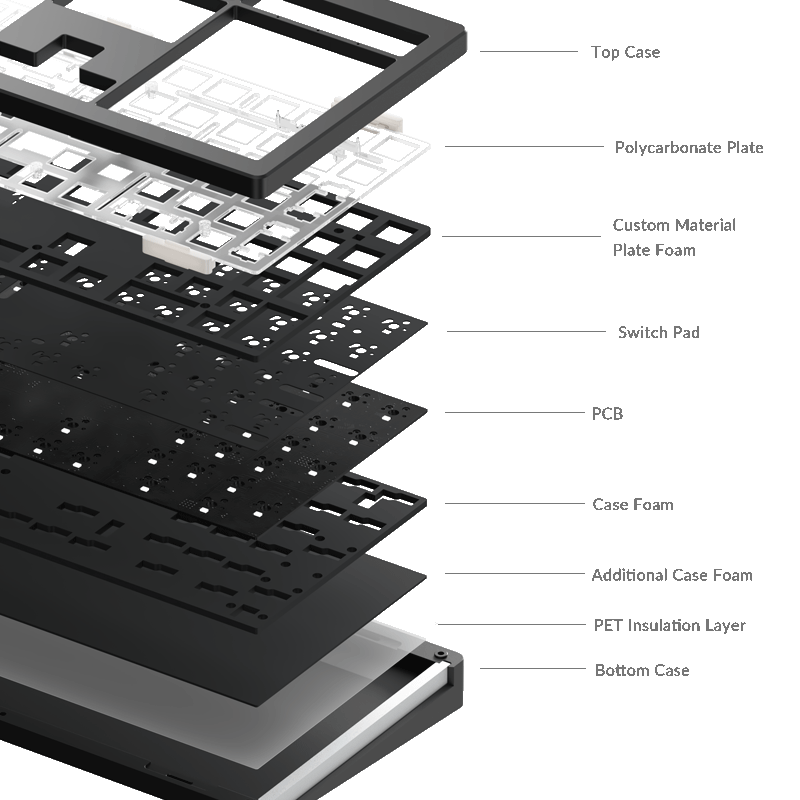 Top Case

Polycarbonate Plate

Custom Material Plate Foam

Switch Pad

PCB

Case Foam

Additional Case Foam

PET Insulation Layer

Bottom Case