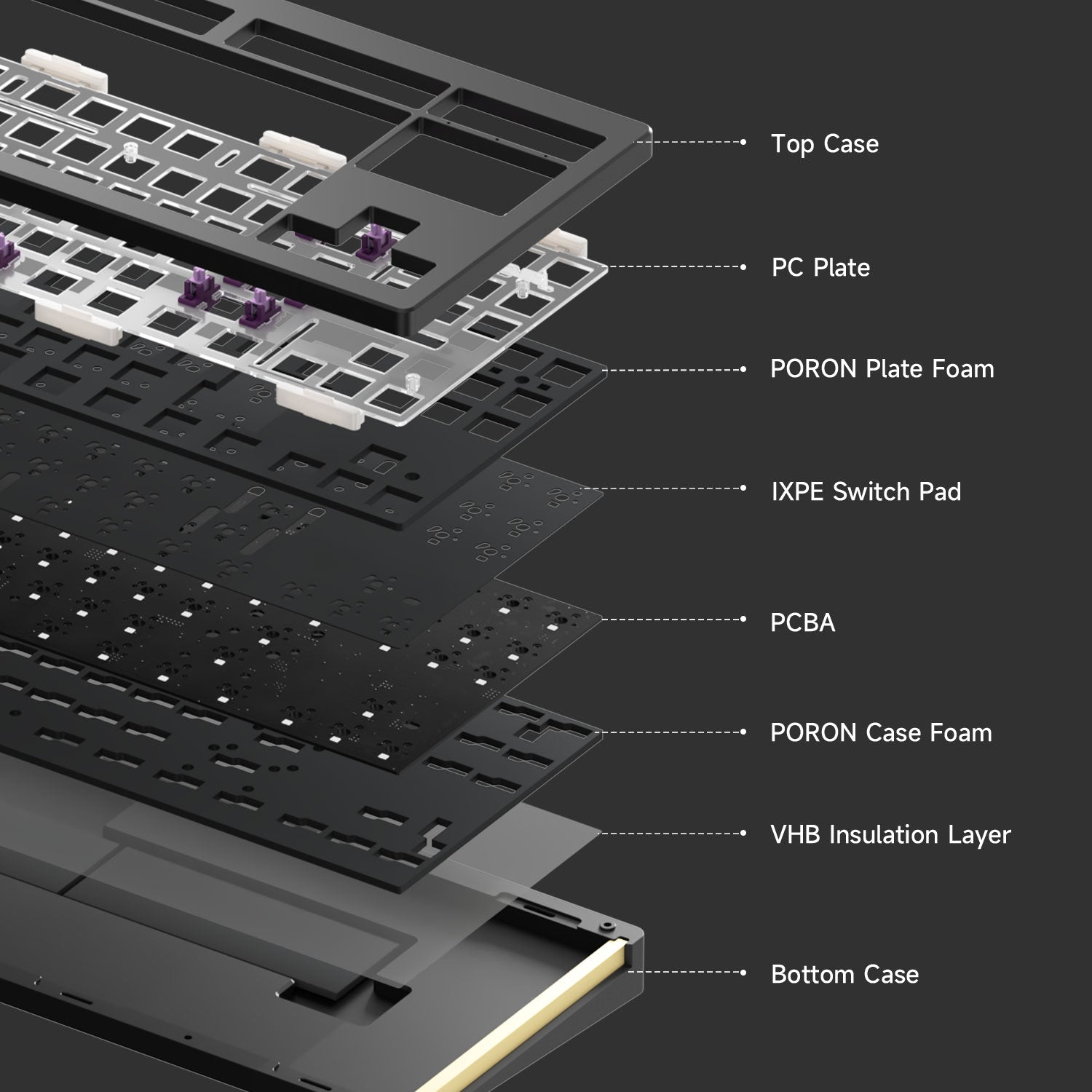 Top Case

PC Plate

PORON Plate Foam

IXPE Switch Pad

PCBA

PORON Case Foam

VHB Insulation Layer

Bottom Case